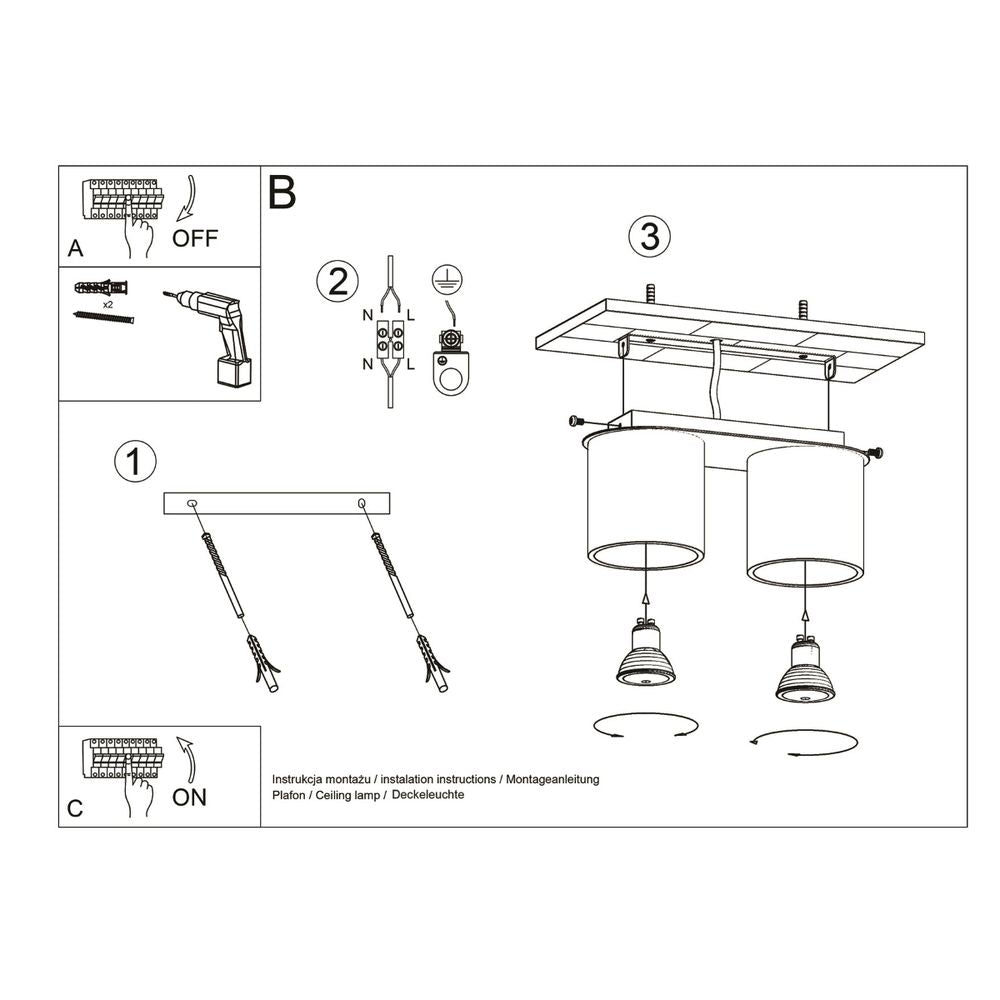 A
OFF

x2

B

2
N L
N L

3

1

C
ON

Instrukcja montażu / instalation instructions / Montageanleitung
Plafon / Ceiling lamp / Deckeleuchte