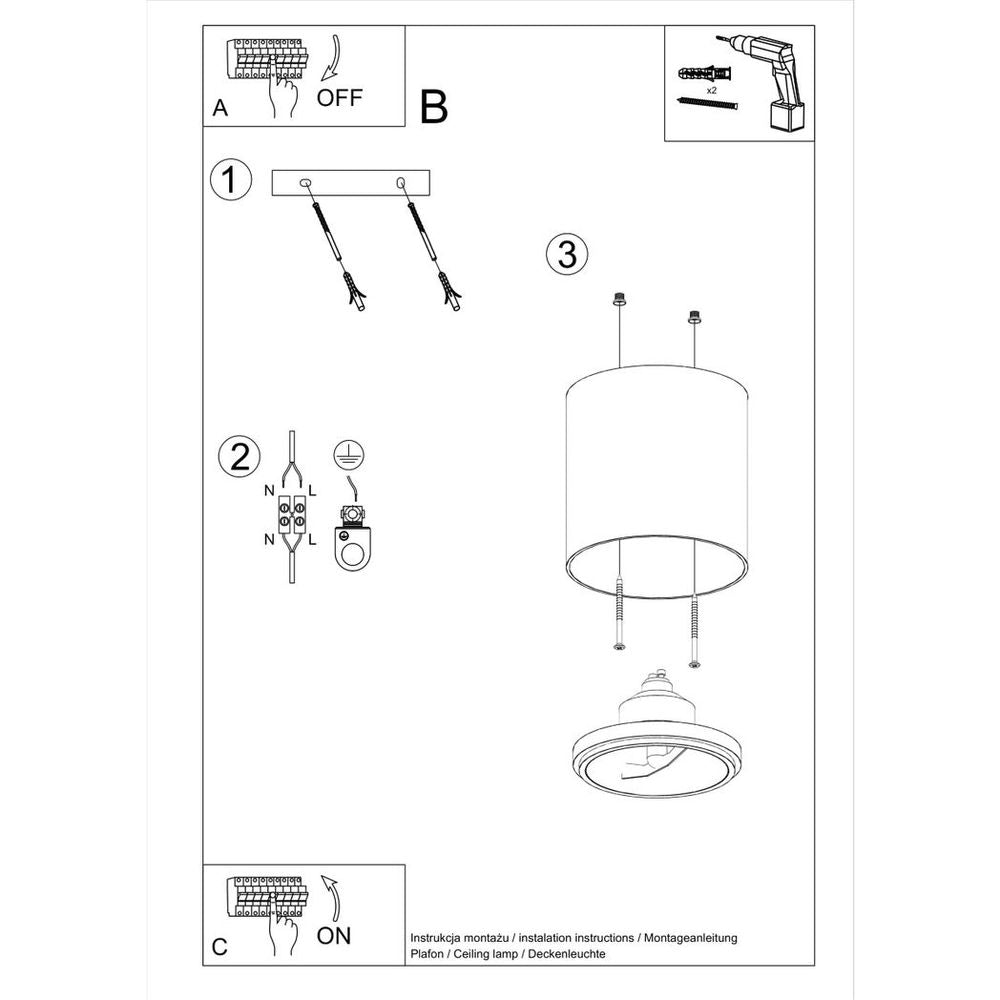 A
OFF

B

x2

1

3

2

N L

N L

C
ON

Instrukcja montażu / instalation instructions / Montageanleitung
Plafon / Ceiling lamp / Deckenleuchte