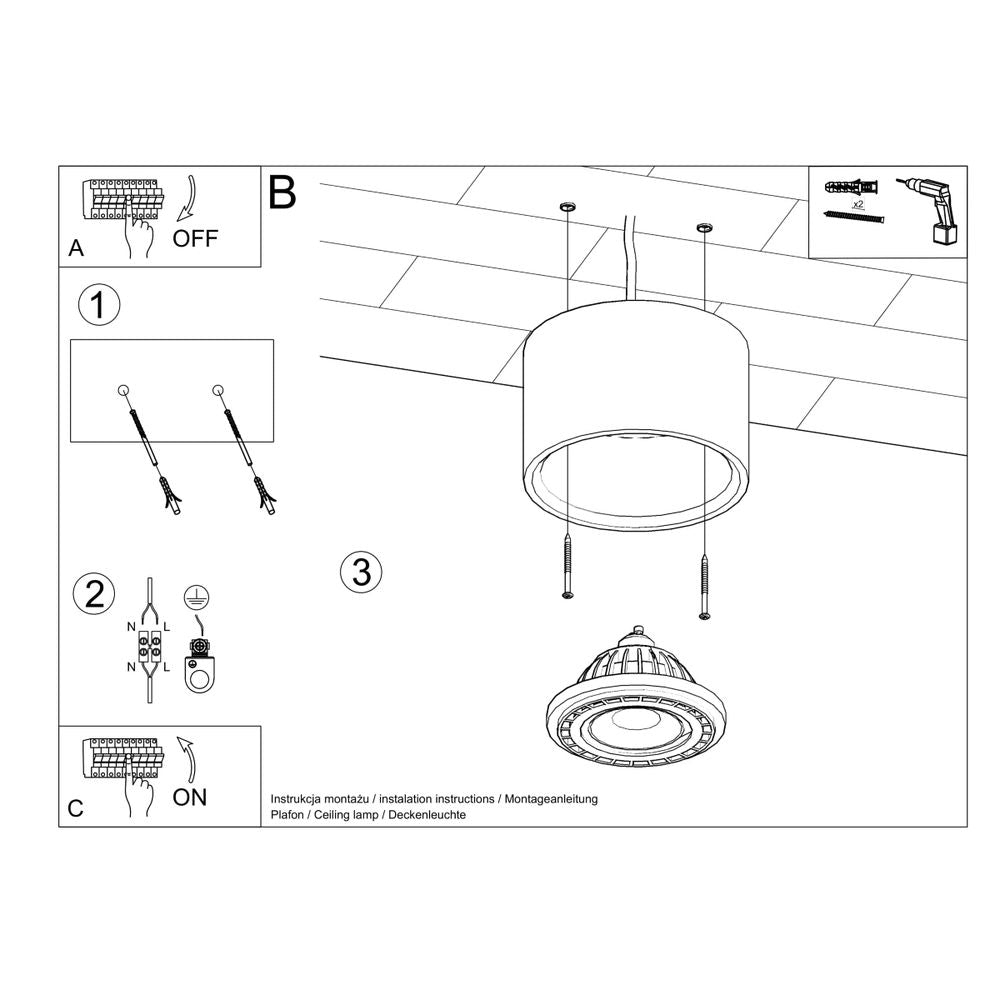 A
OFF

B

x2

1

2

N L

N L

3

C
ON

Instrukcja montażu / instalation instructions / Montageanleitung
Plafon / Ceiling lamp / Deckenleuchte