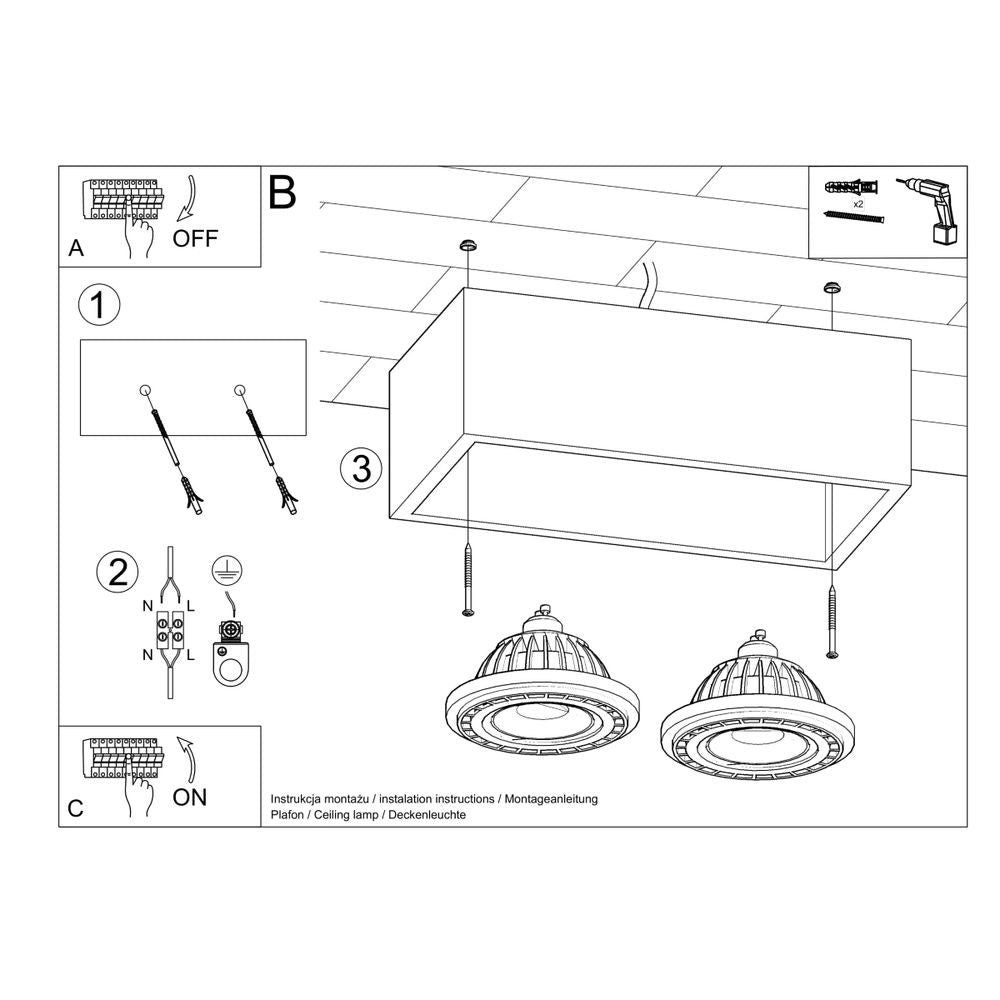 A
OFF
B
x2
1
3
2
N
L
N
L
C
ON
Instrukcja montażu / instalation instructions / Montageanleitung
Plafon / Ceiling lamp / Deckenleuchte