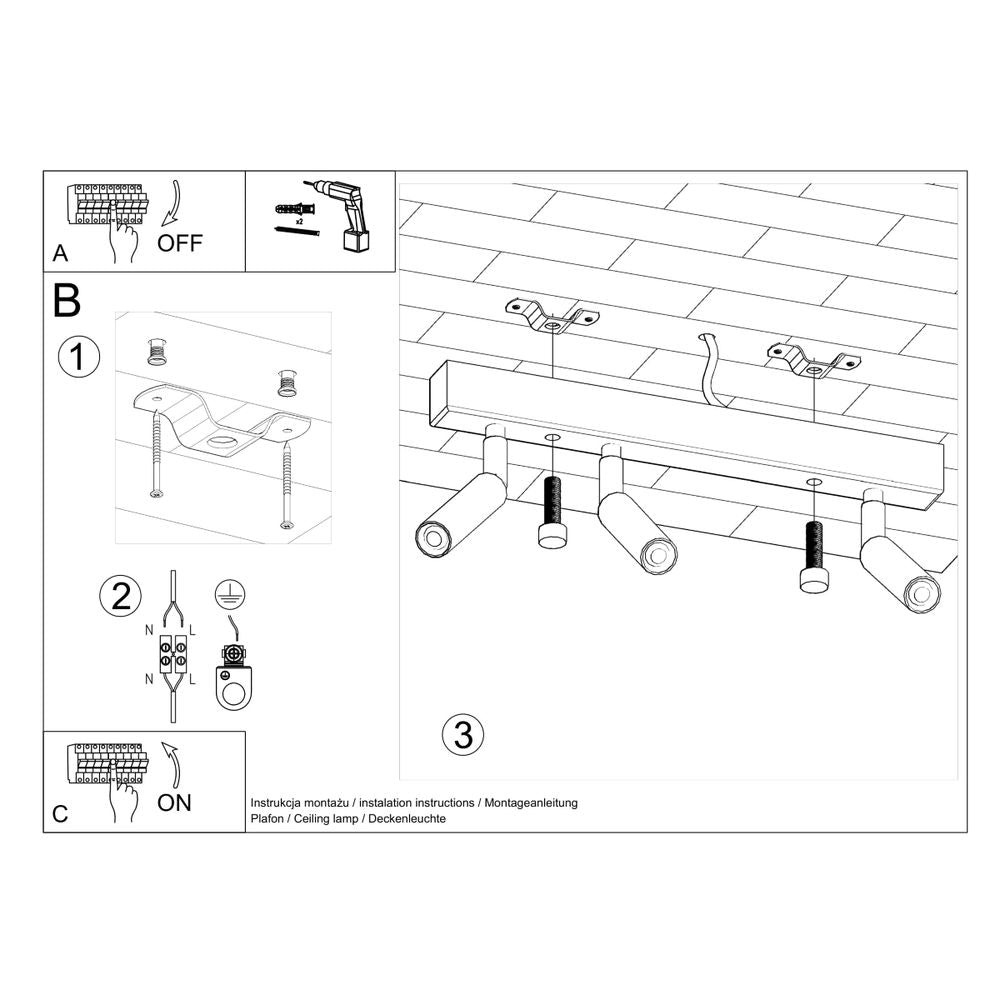 A
OFF

x2

B

1

2

N L
N L

3

C
ON

Instrukcja montażu / instalation instructions / Montageanleitung
Plafon / Ceiling lamp / Deckenleuchte