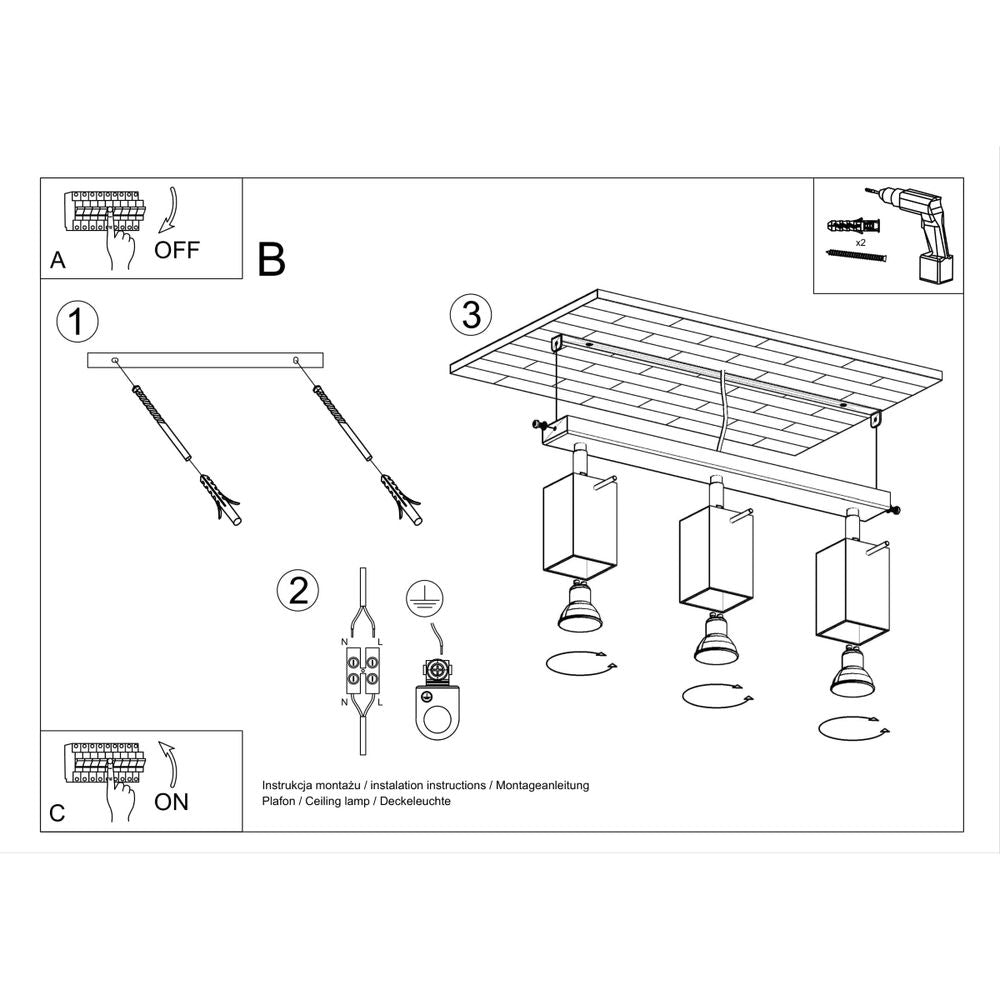 A
OFF
B
x2
1
3
2
N
L
N
L
C
ON
Instrukcja montażu / instalation instructions / Montageanleitung
Plafon / Ceiling lamp / Deckeleuchte