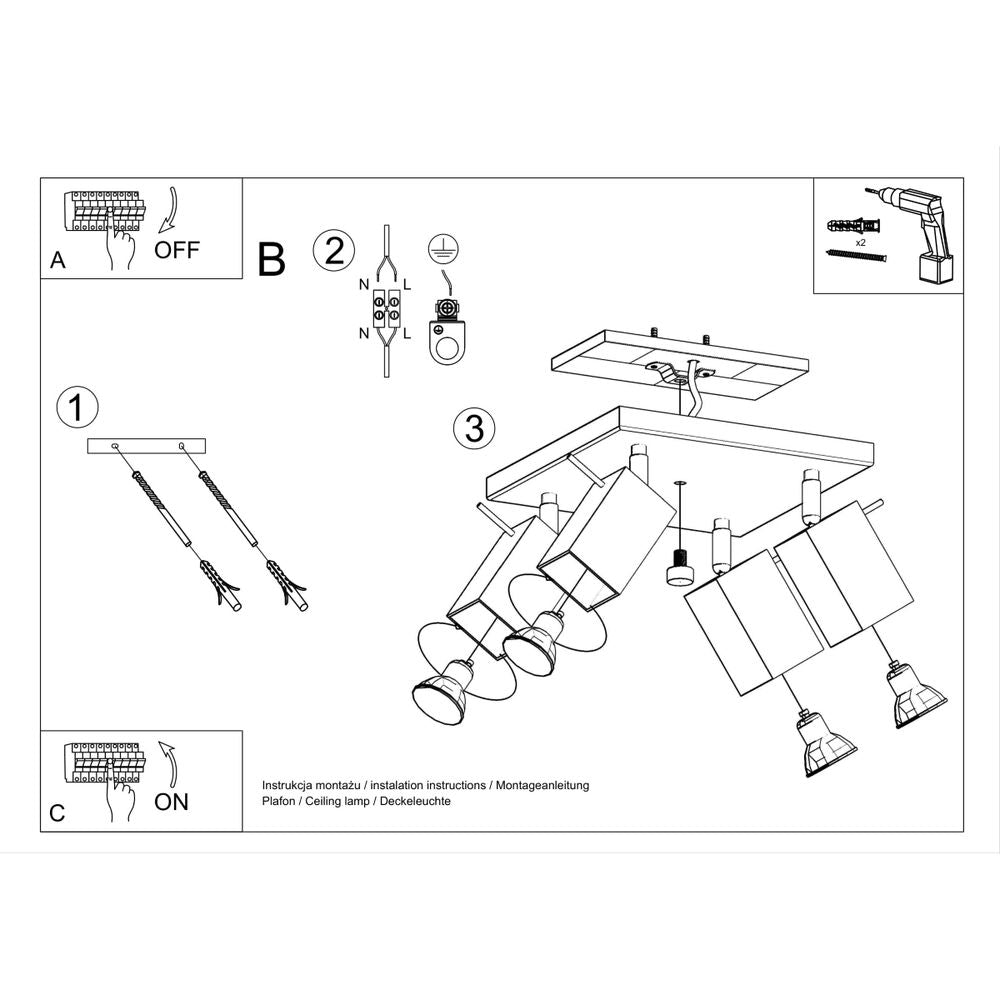 A
OFF
B
2
N
L
N
L
x2
1
3
C
ON
Instrukcja montażu / instalation instructions / Montageanleitung
Plafon / Ceiling lamp / Deckeleuchte