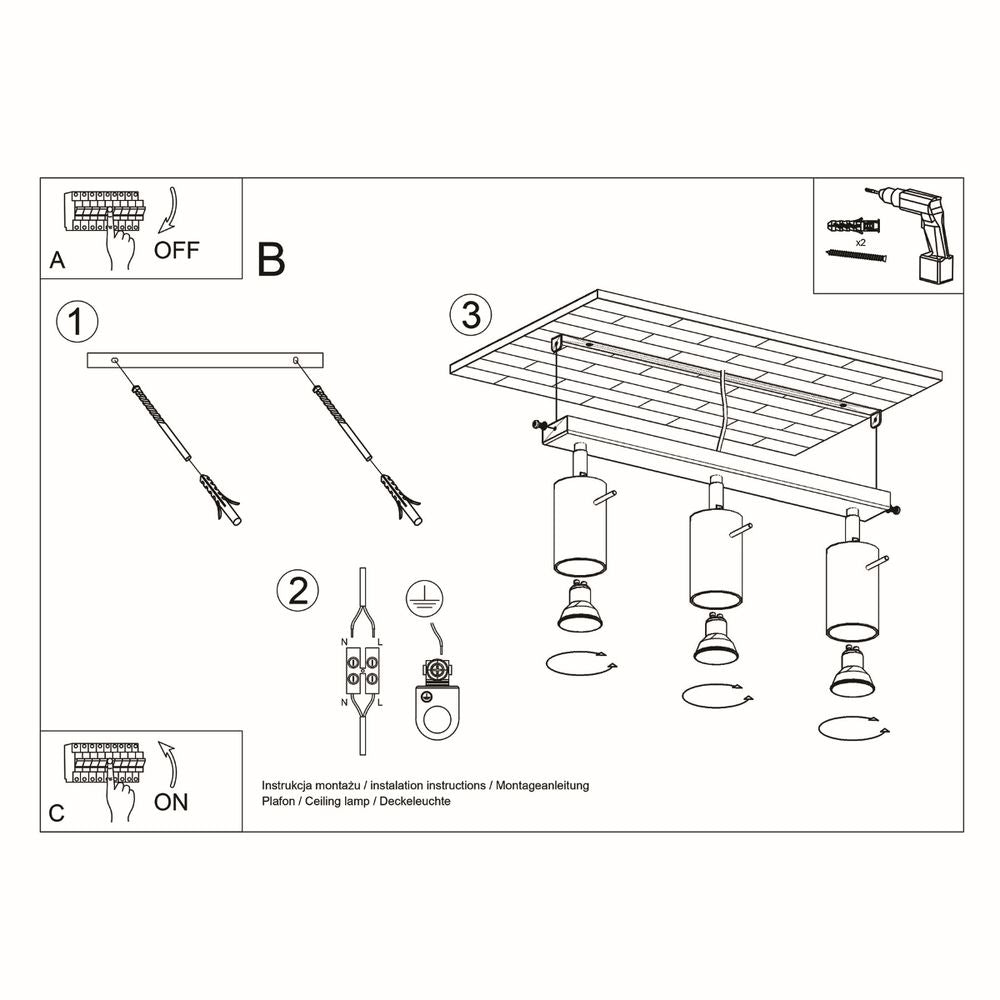 A
OFF

B

x2

1

3

2

N
L
N
L

C
ON

Instrukcja montażu / instalation instructions / Montageanleitung
Plafon / Ceiling lamp / Deckeleuchte