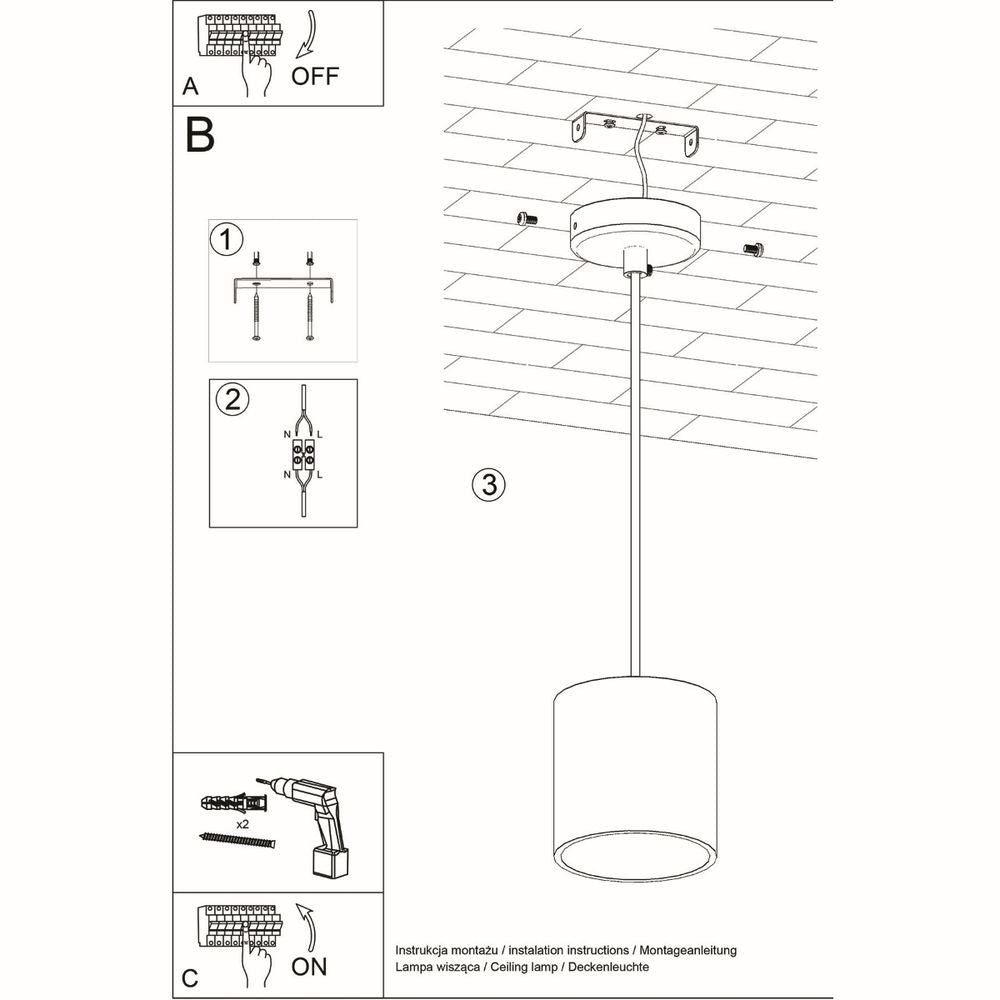 A
OFF
B
1
2
N
L
N
L
3
x2
C
ON
Instrukcja montażu / instalation instructions / Montageanleitung
Lampa wisząca / Ceiling lamp / Deckenleuchte