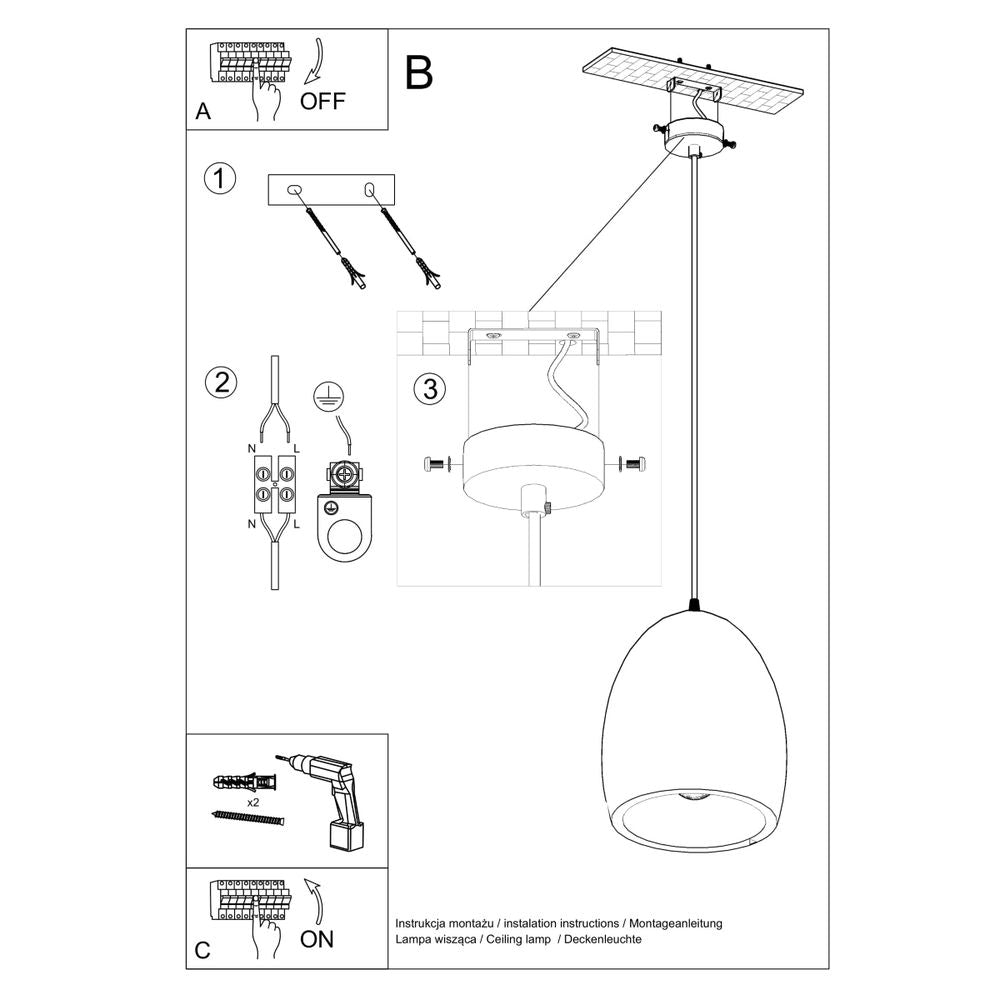 A
OFF
B
1
2
N L
N L
3
x2
C
ON
Instrukcja montażu / instalation instructions / Montageanleitung
Lampa wisząca / Ceiling lamp / Deckenleuchte