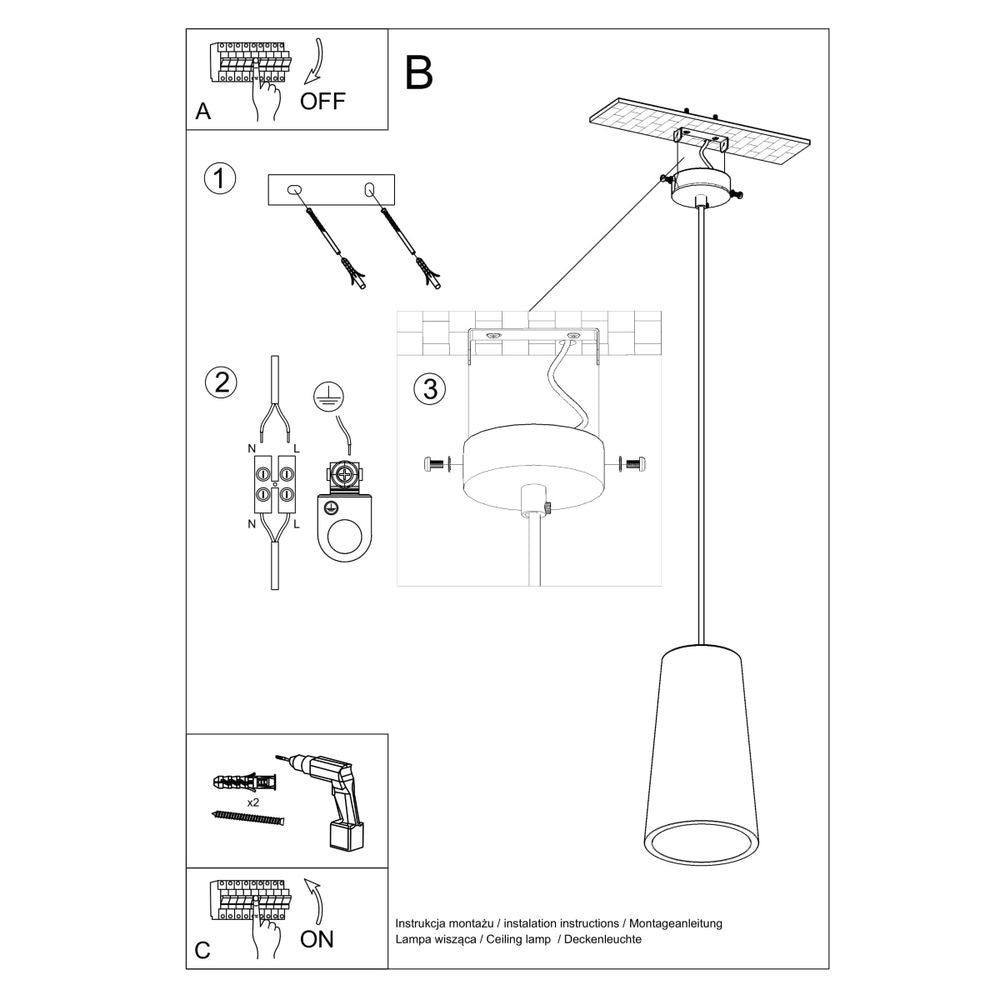 A
OFF

B

1

2

N
L
N
L

3

x2

C
ON

Instrukcja montażu / instalation instructions / Montageanleitung
Lampa wisząca / Ceiling lamp / Deckenleuchte