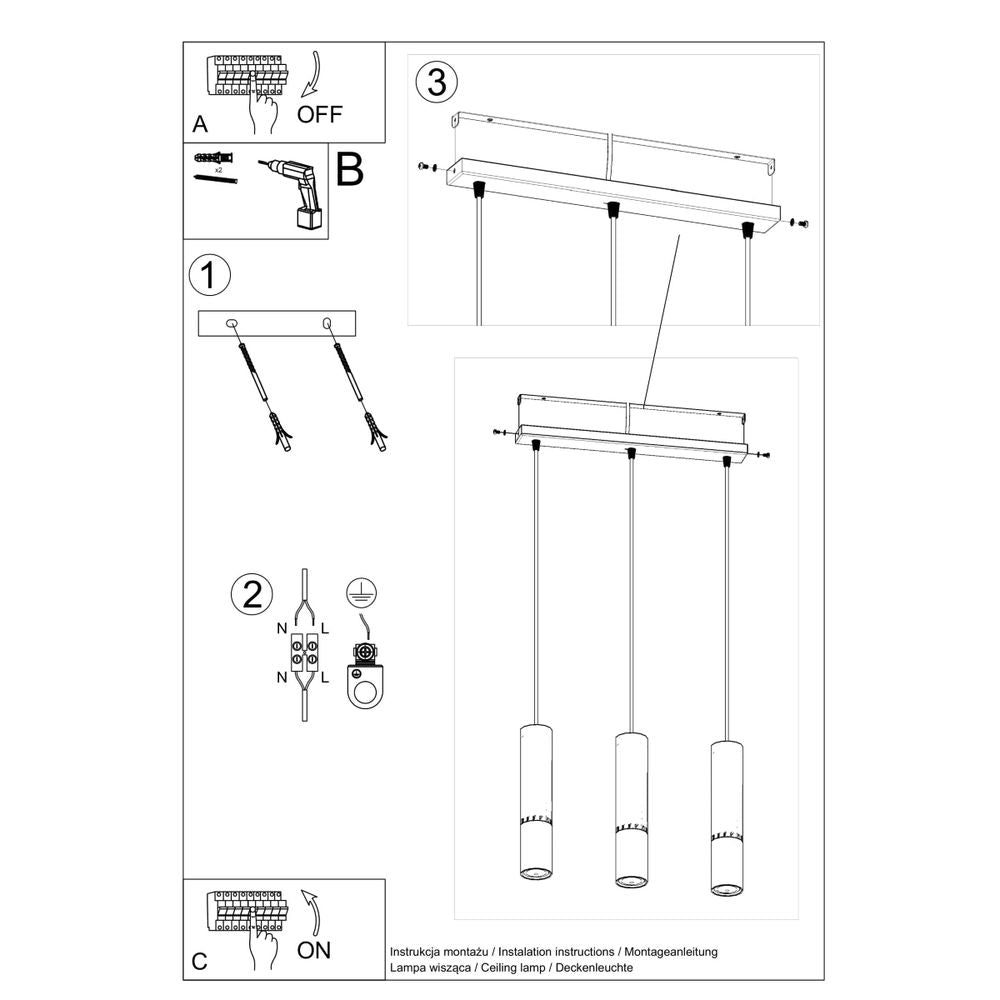 A
OFF

x2
B

1

2
N L
N L

3

C
ON

Instrukcja montażu / Instalation instructions / Montageanleitung
Lampa wisząca / Ceiling lamp / Deckenleuchte