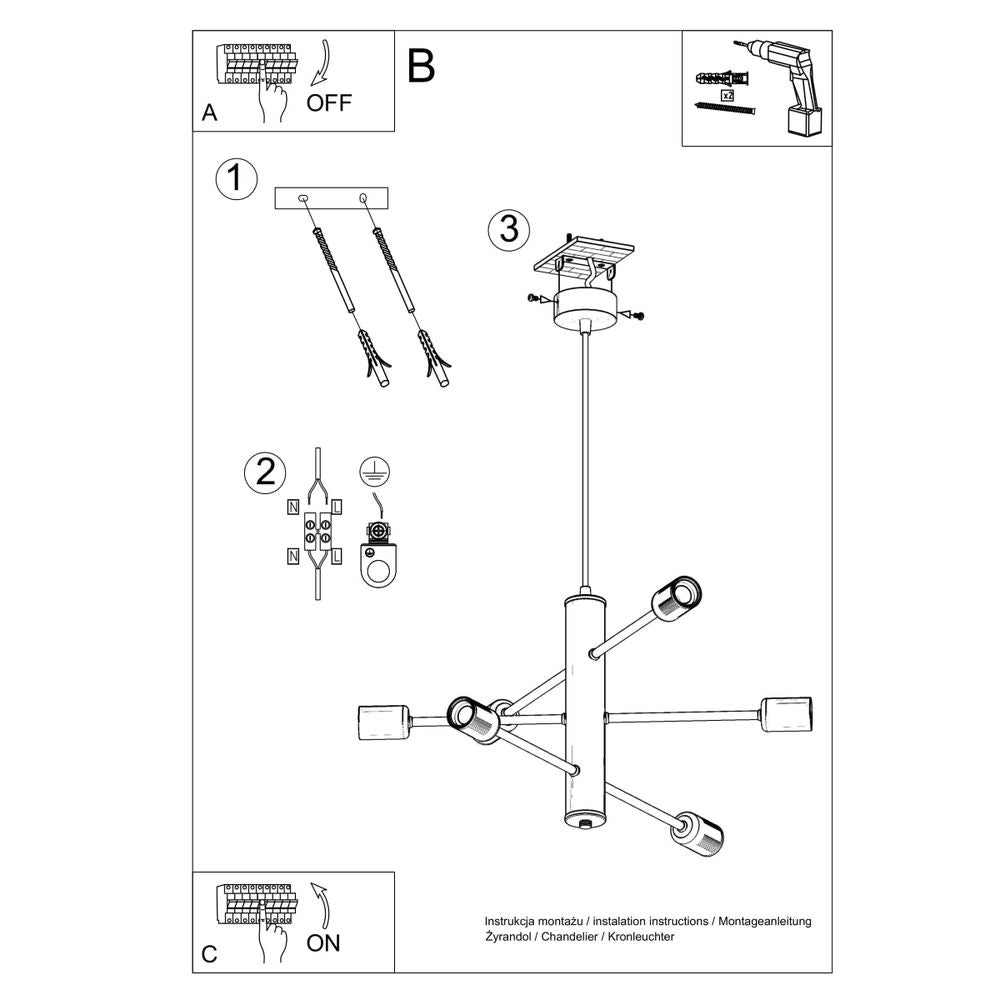 A
OFF

B

x2

1

3

2

N
L
N
L

C
ON

Instrukcja montażu / instalation instructions / Montageanleitung
Żyrandol / Chandelier / Kronleuchter