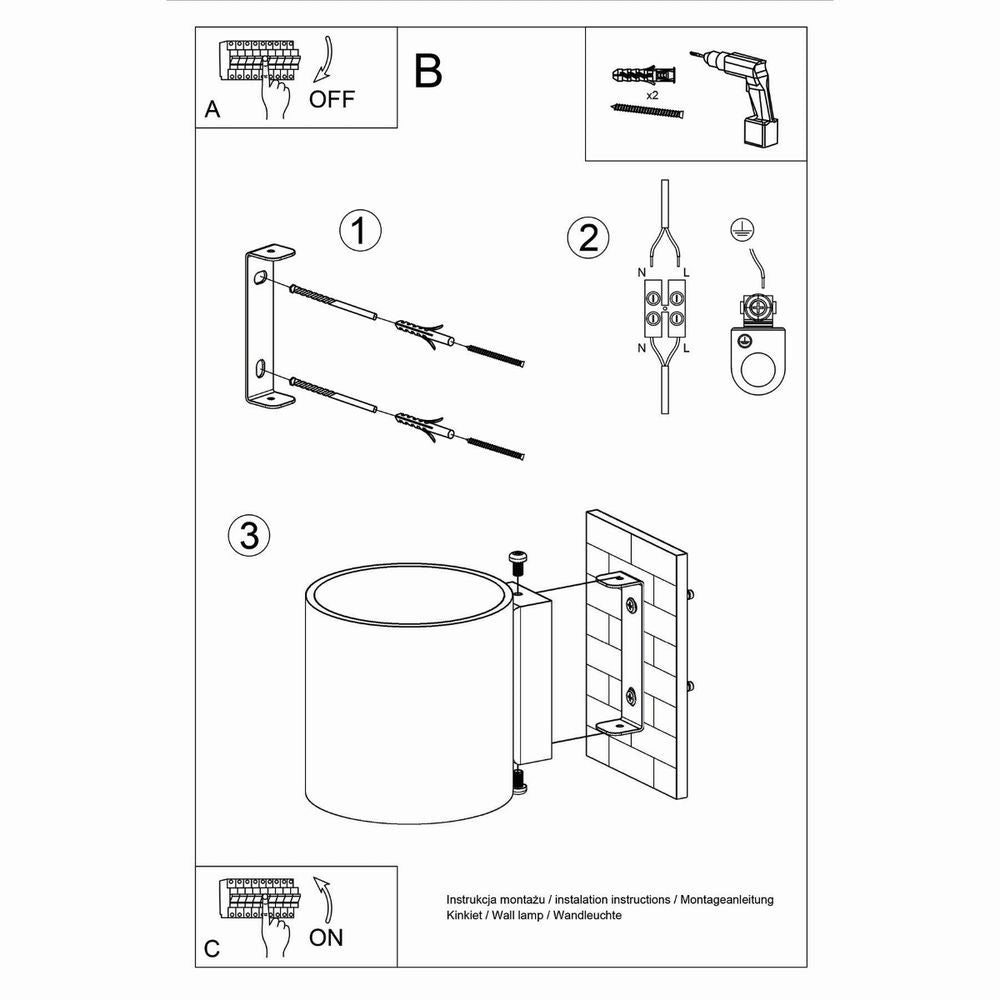 A OFF

B

x2

1

2

N L

N L

3

C ON

Instrukcja montażu / instalation instructions / Montageanleitung
Kinkiet / Wall lamp / Wandleuchte