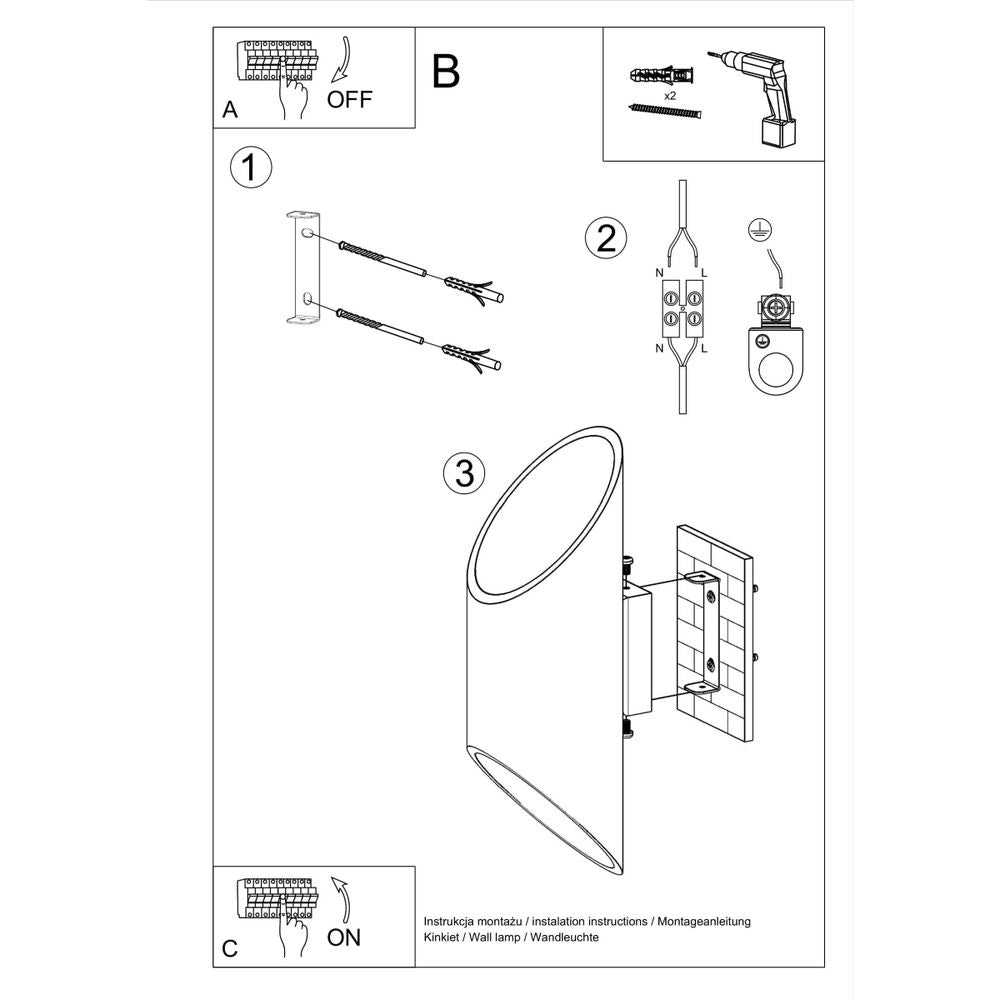 A
OFF
B
x2
1
2
N
L
N
L
3
C
ON
Instrukcja montażu / instalation instructions / Montageanleitung
Kinkiet / Wall lamp / Wandleuchte