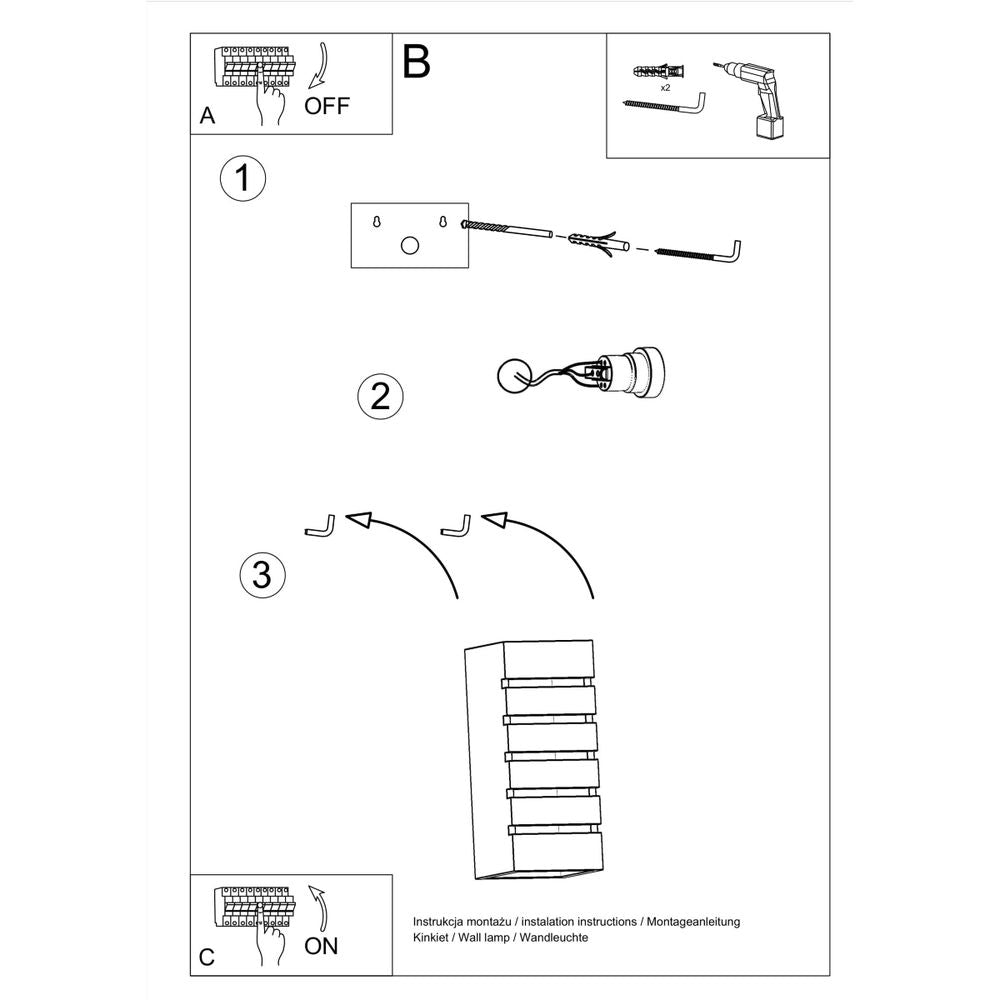 A
OFF

B

x2

1

2

3

C
ON

Instrukcja montażu / instalation instructions / Montageanleitung
Kinkiet / Wall lamp / Wandleuchte