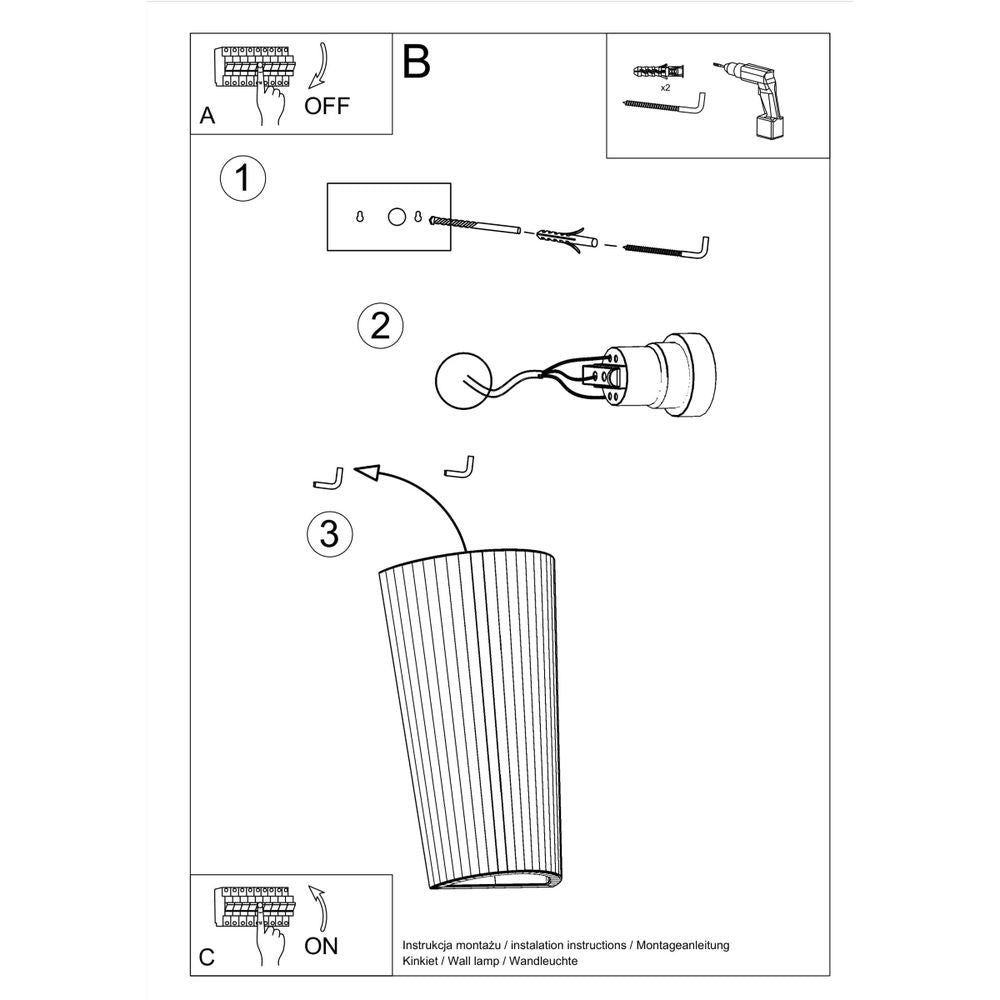 A
OFF

B

x2

1

2

3

C
ON

Instrukcja montażu / instalation instructions / Montageanleitung
Kinkiet / Wall lamp / Wandleuchte