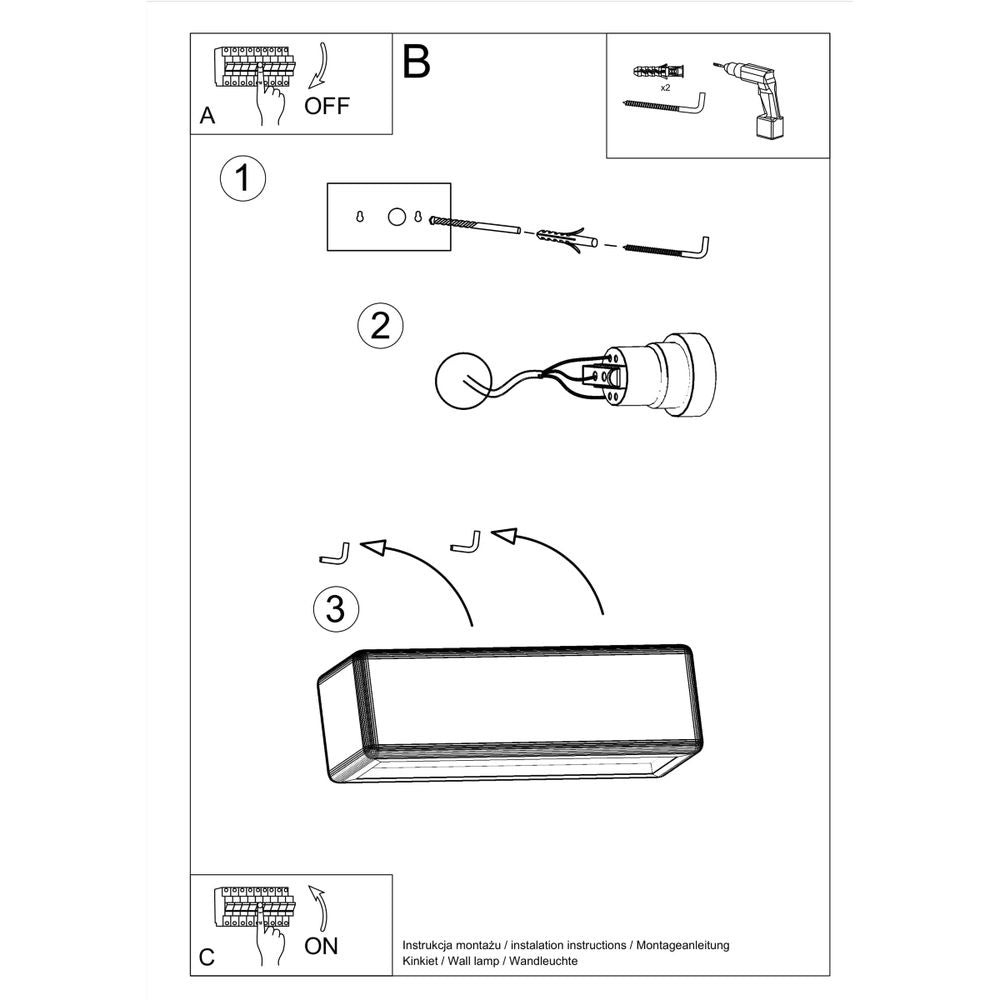 A

OFF

B

x2

1

2

3

C

ON

Instrukcja montażu / instalation instructions / Montageanleitung
Kinkiet / Wall lamp / Wandleuchte