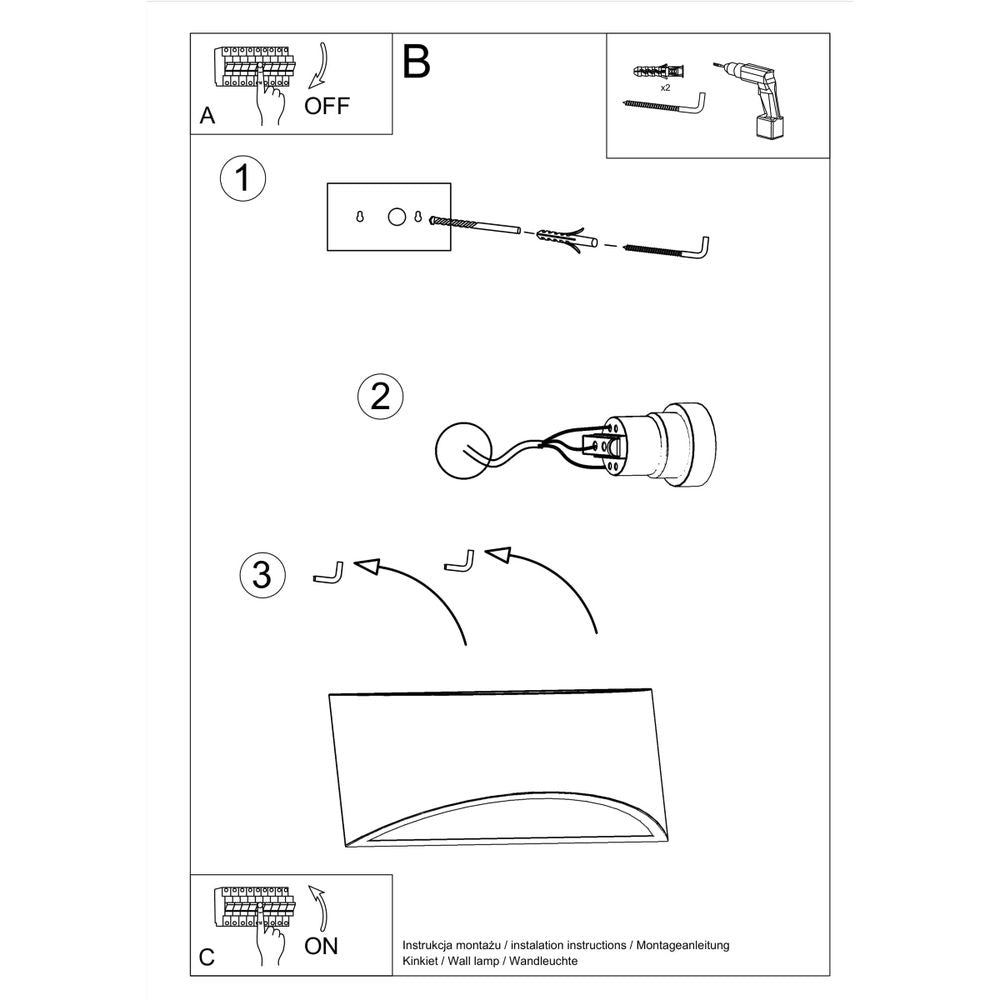 A
OFF

B

x2

1

2

3

C
ON

Instrukcja montażu / instalation instructions / Montageanleitung
Kinkiet / Wall lamp / Wandleuchte