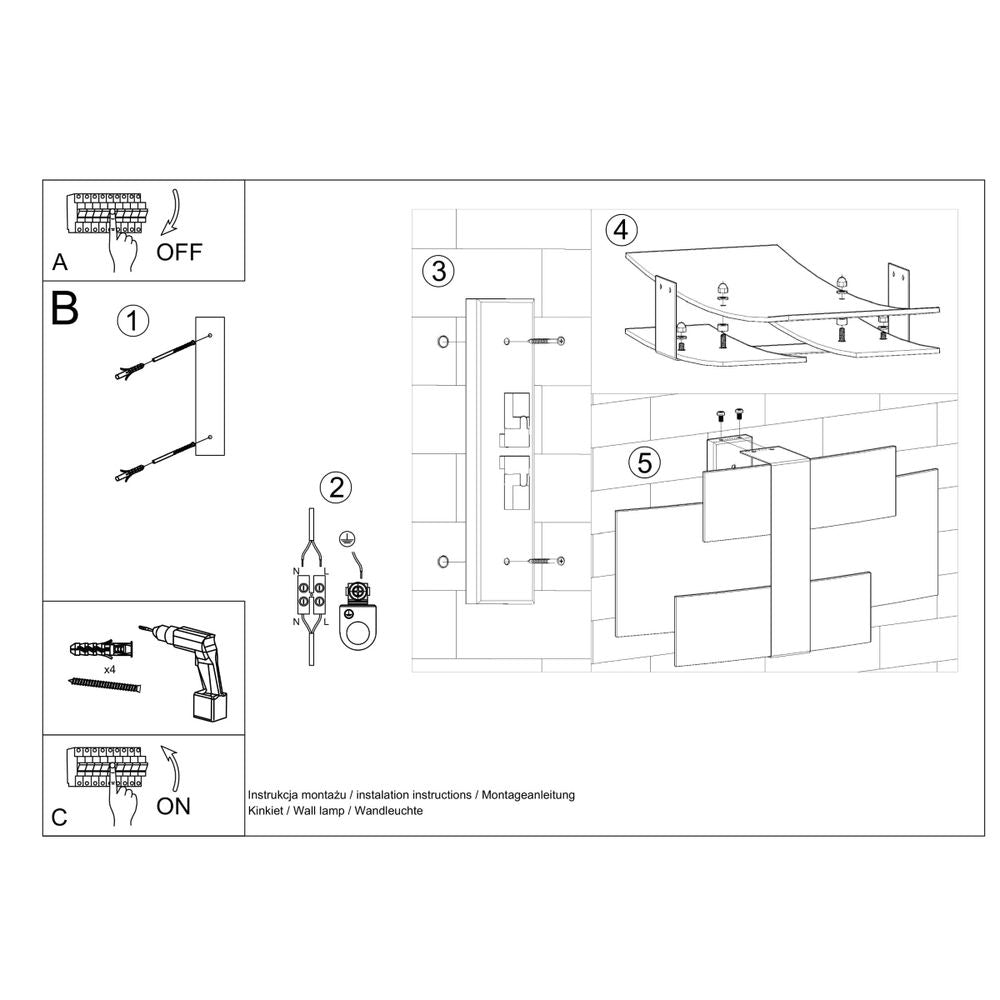 A

OFF

B

1

2

N L

N L

3

4

5

x4

C

ON

Instrukcja montażu / instalation instructions / Montageanleitung
Kinkiet / Wall lamp / Wandleuchte