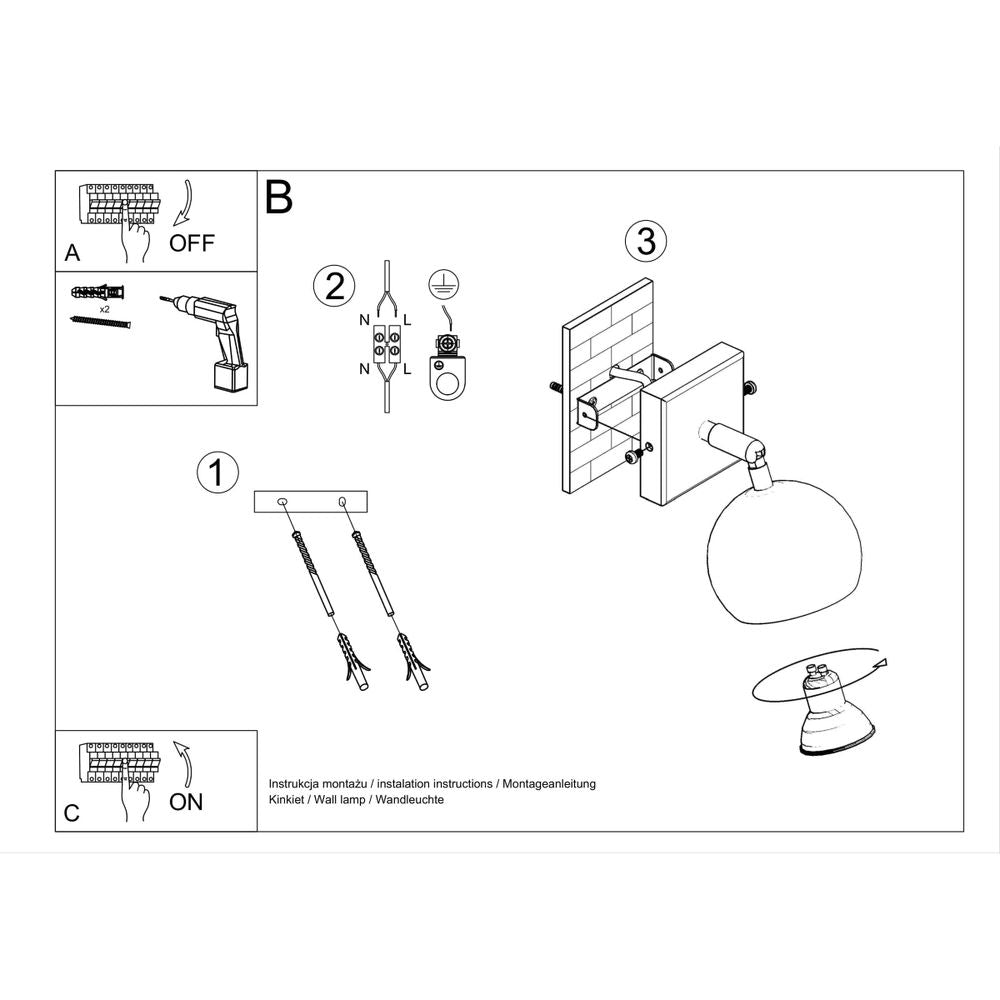 A
OFF

x2

B

2
N L
N L

3

1

C
ON

Instrukcja montażu / instalation instructions / Montageanleitung
Kinkiet / Wall lamp / Wandleuchte